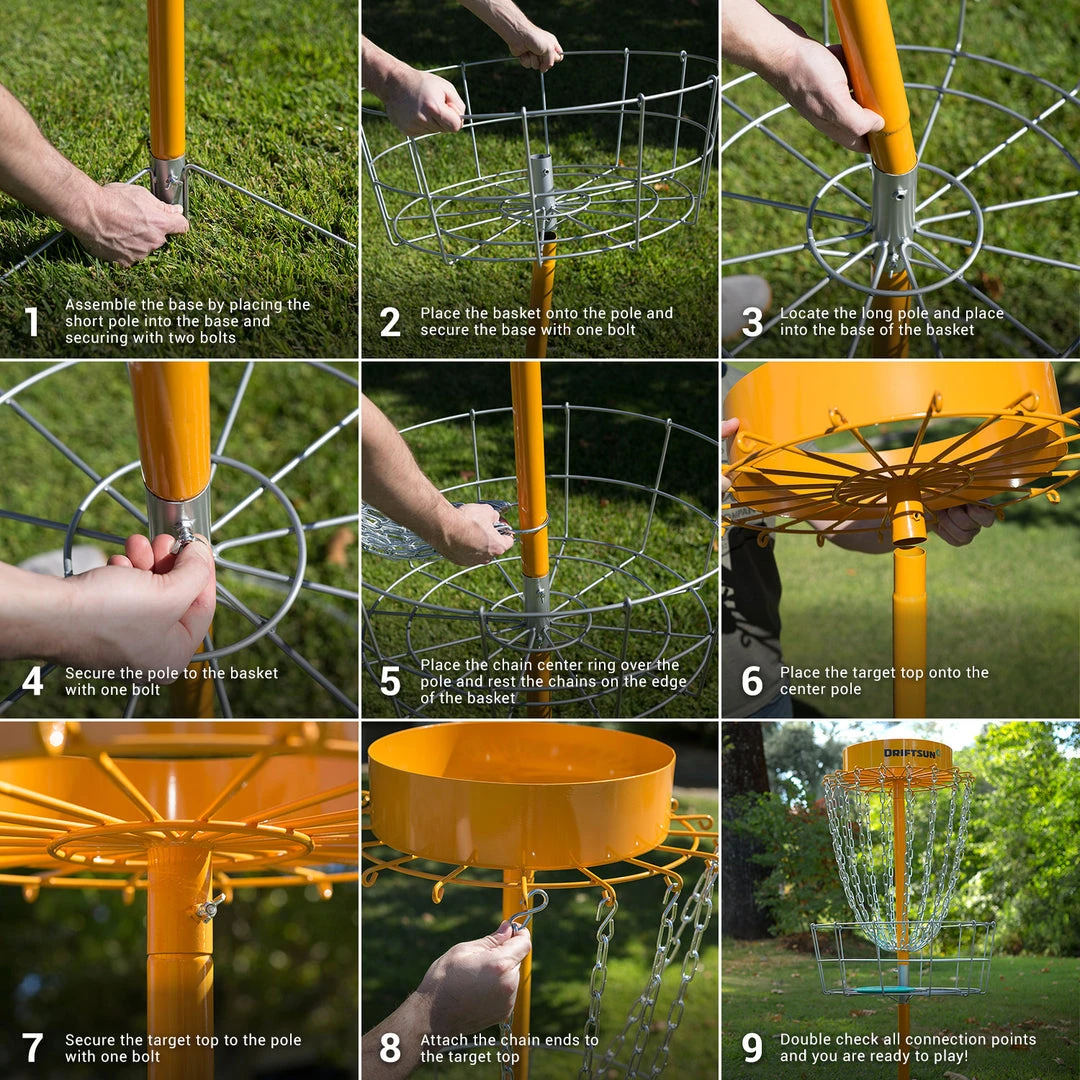 1 Assemble the base by placing the short pole into the base and securing with two bolts

2 Place the basket onto the pole and secure the base with one bolt

3 Locate the long pole and place into the base of the basket

4 Secure the pole to the basket with one bolt

5 Place the chain center ring over the pole and rest the chains on the edge of the basket

6 Place the target top onto the center pole

7 Secure the target top to the pole with one bolt

8 Attach the chain ends to the target top

DRIFTSUN

9 Double check all connection points and you are ready to play!